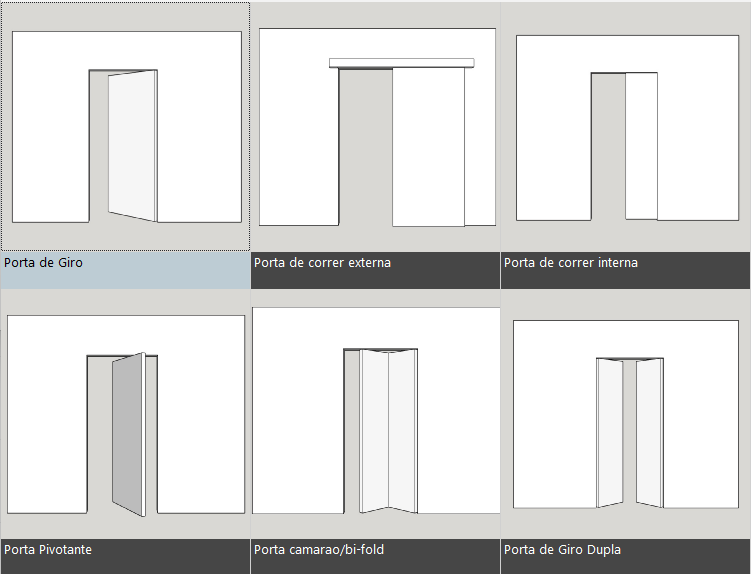 Porta de Giro

Porta de correr externa

Porta de correr interna

Porta Pivotante

Porta camarao/bi-fold

Porta de Giro Dupla